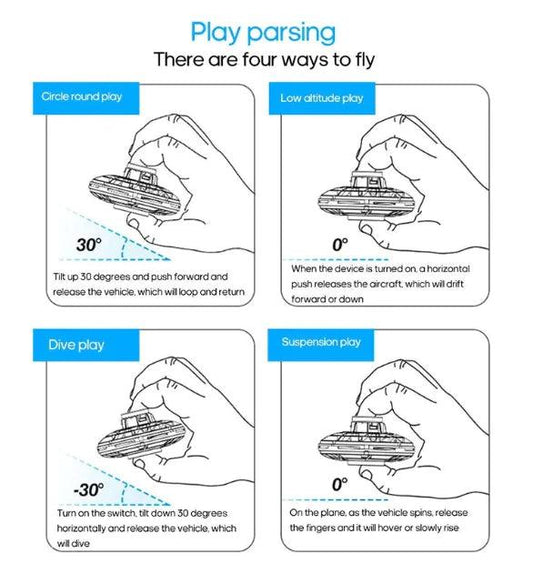 Play parsing

There are four ways to fly

Circle round play

30°

Tilt up 30 degrees and push forward and release the vehicle, which will loop and return

Low altitude play

0°

When the device is turned on, a horizontal push releases the aircraft, which will drift forward or down

Dive play

-30°

Turn on the switch, tilt down 30 degrees horizontally and release the vehicle, which will dive

Suspension play

0°

On the plane, as the vehicle spins, release the fingers and it will hover or slowly rise